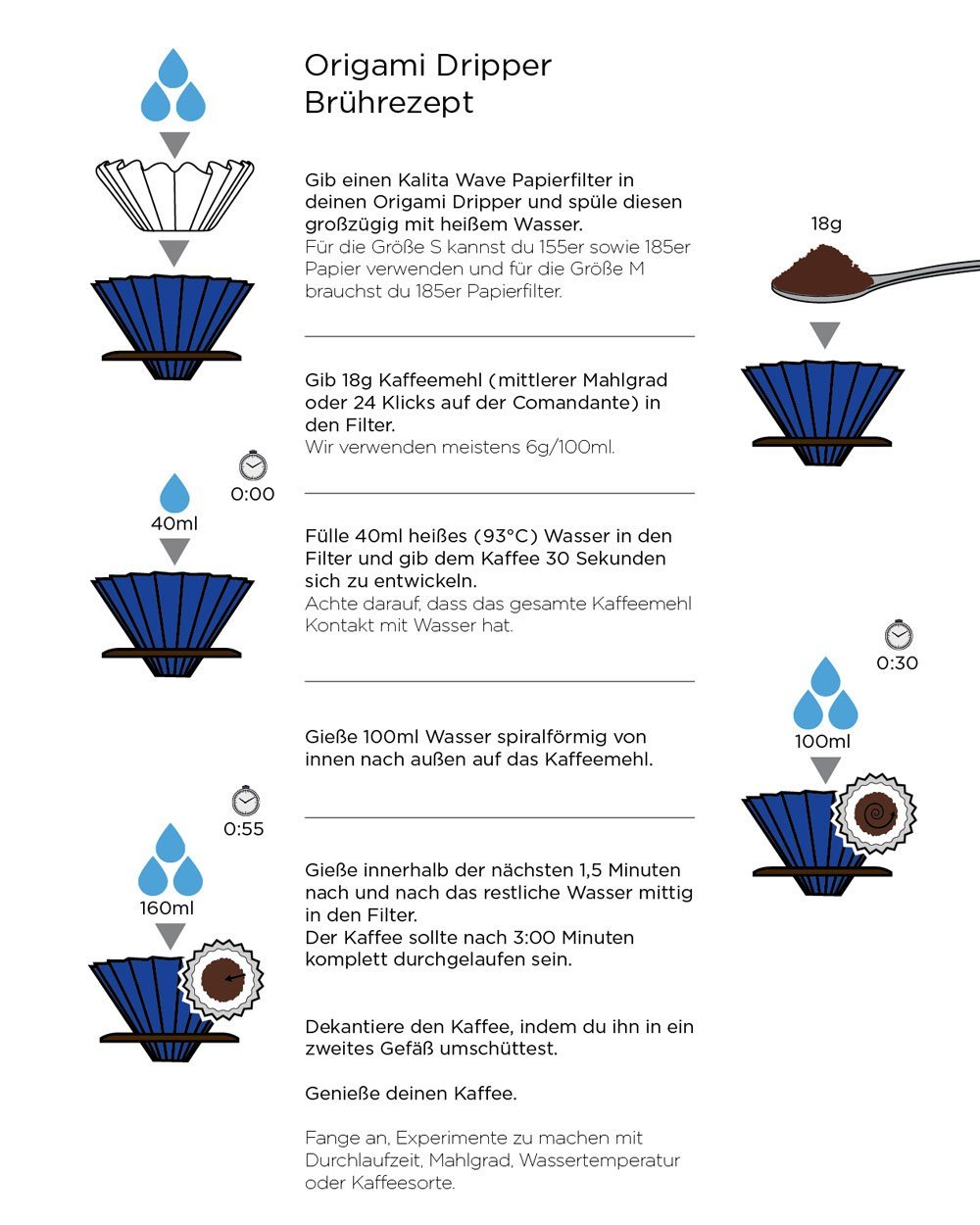 Origami Dripper
Brührezept

Gib einen Kalita Wave Papierfilter in deinen Origami Dripper und spüle diesen großzügig mit heißem Wasser.
Für die Größe S kannst du 155er sowie 185er Papier verwenden und für die Größe M brauchst du 185er Papierfilter.

18g

Gib 18g Kaffeemehl (mittlerer Mahlgrad oder 24 Klicks auf der Comandante) in den Filter.
Wir verwenden meistens 6g/100ml.

0:00

40ml

Fülle 40ml heißes (93°C) Wasser in den Filter und gib dem Kaffee 30 Sekunden sich zu entwickeln.
Achte darauf, dass das gesamte Kaffeemehl Kontakt mit Wasser hat.

0:30

100ml

Gieße 100ml Wasser spiralförmig von innen nach außen auf das Kaffeemehl.

0:55

160ml

Gieße innerhalb der nächsten 1,5 Minuten nach und nach das restliche Wasser mittig in den Filter.
Der Kaffee sollte nach 3:00 Minuten komplett durchgelaufen sein.

Dekantiere den Kaffee, indem du ihn in ein zweites Gefäß umschüttest.

Genieße deinen Kaffee.

Fange an, Experimente zu machen mit Durchlaufzeit, Mahlgrad, Wassertemperatur oder Kaffeesorte.